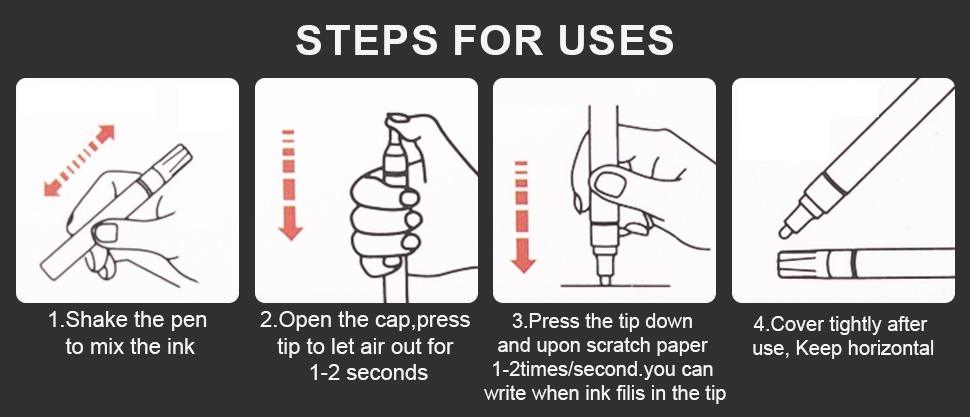 STEPS FOR USES

1.Shake the pen to mix the ink

2.Open the cap,press tip to let air out for 1-2 seconds

3.Press the tip down and upon scratch paper 1-2times/second.you can write when ink filis in the tip

4.Cover tightly after use, Keep horizontal